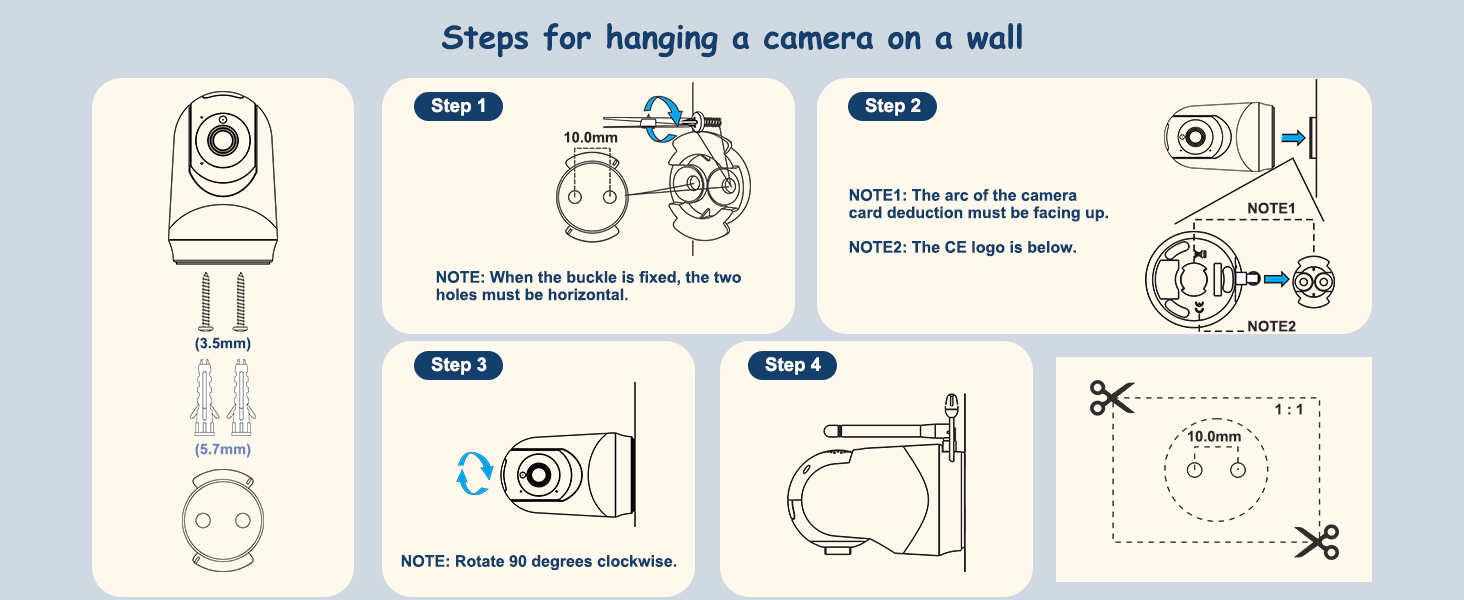 Steps for hanging a camera on a wall

(3.5mm)

(5.7mm)

Step 1

10.0mm

NOTE: When the buckle is fixed, the two holes must be horizontal.

Step 2

NOTE1: The arc of the camera card deduction must be facing up.

NOTE2: The CE logo is below.

NOTE1

NOTE2

Step 3

NOTE: Rotate 90 degrees clockwise.

Step 4

1 : 1

10.0mm